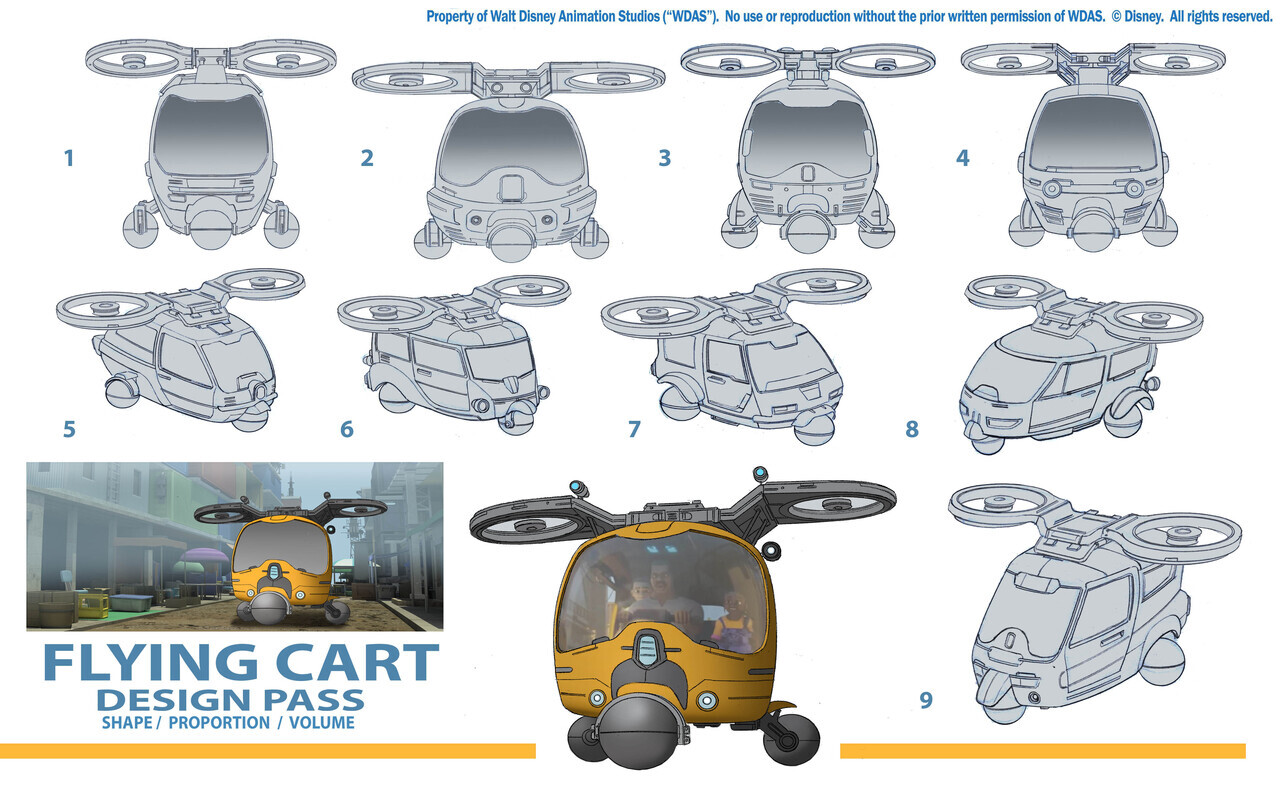 Property of Walt Disney Animation Studios ("WDAS"). No use or reproduction without the prior written permission of WDAS. © Disney. All rights reserved.

1

2

3

4

5

6

7

8

FLYING CART
DESIGN PASS
SHAPE / PROPORTION / VOLUME

9